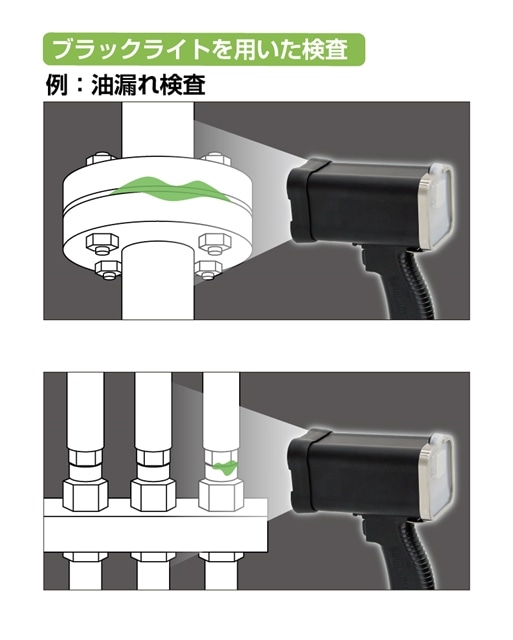 ブラックライトを用いた検査

例：油漏れ検査