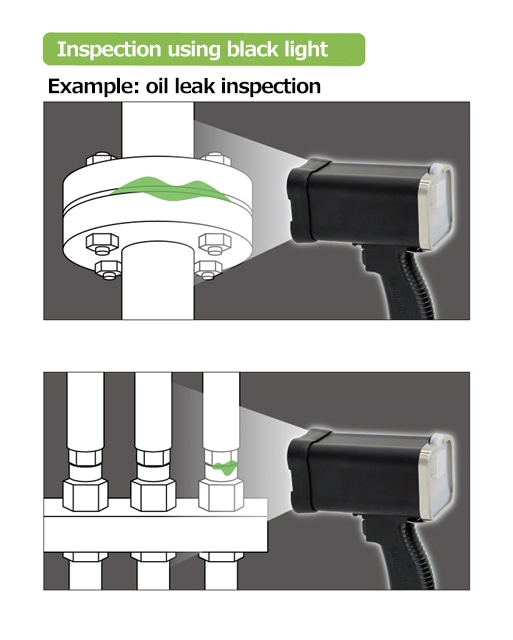 Inspection using black light

Example: oil leak inspection