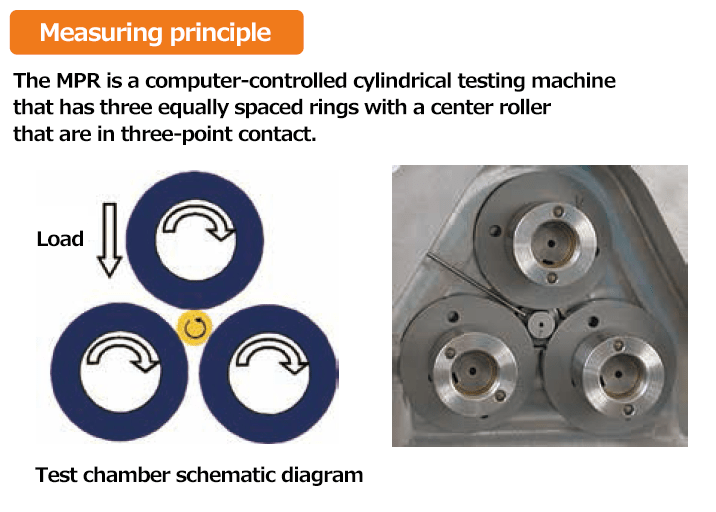 Measuring principle

The MPR is a computer-controlled cylindrical testing machine that has three equally spaced rings with a center roller that are in three-point contact.

Load

Test chamber schematic diagram